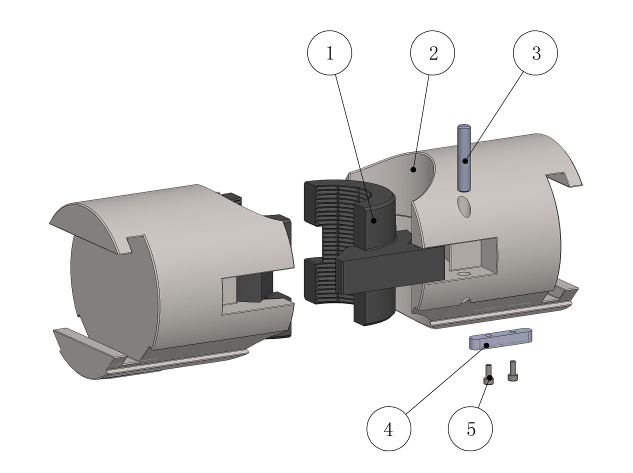 1
2
3
4
5