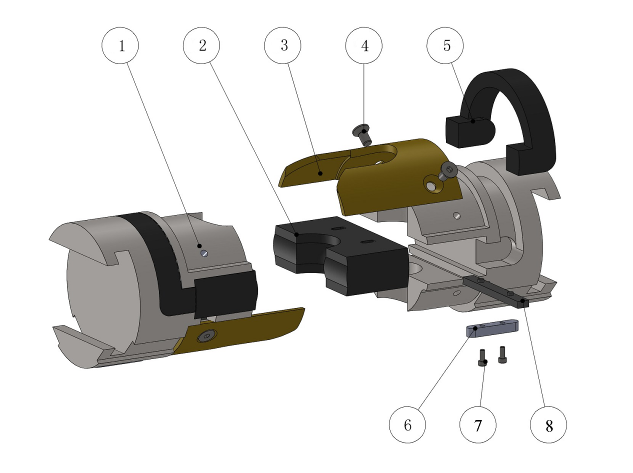 1
2
3
4
5
6
7
8